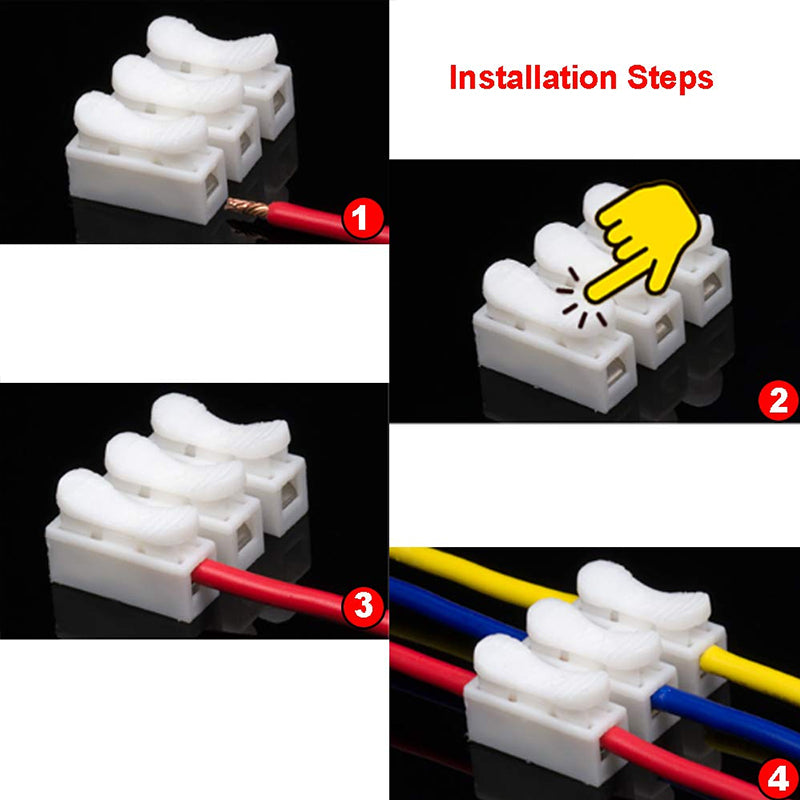 Installation Steps

1

2

3

4