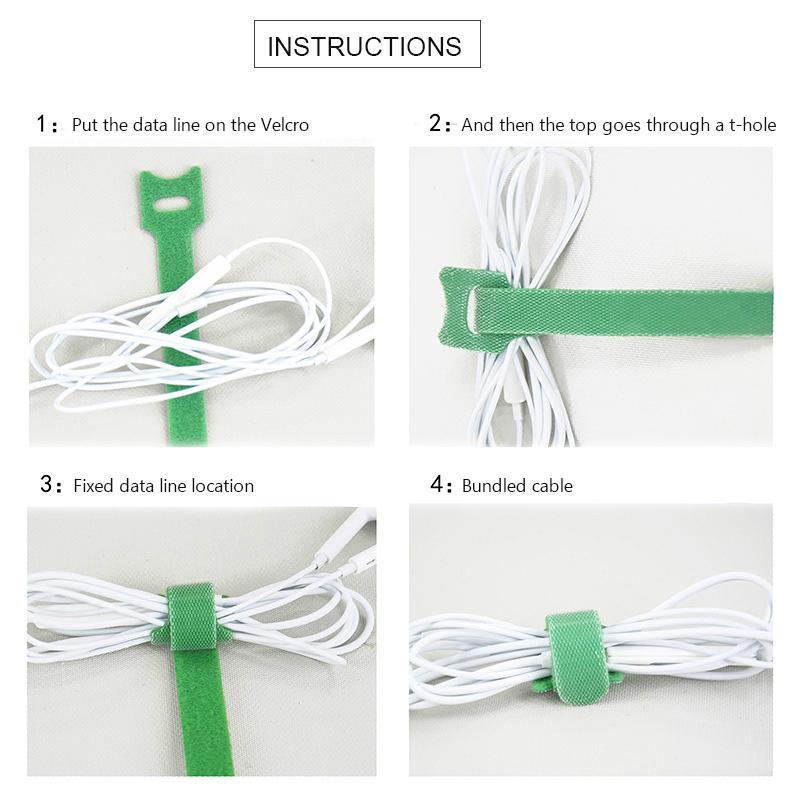 INSTRUCTIONS

1: Put the data line on the Velcro

2: And then the top goes through a t-hole

3: Fixed data line location

4: Bundled cable