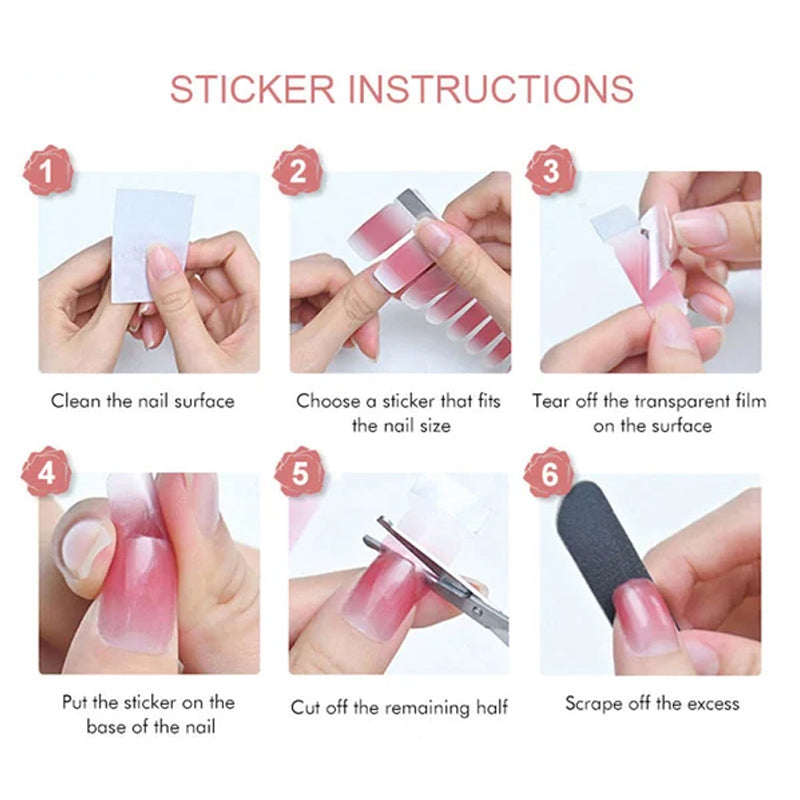 STICKER INSTRUCTIONS

1

Clean the nail surface

2

Choose a sticker that fits the nail size

3

Tear off the transparent film on the surface

4

Put the sticker on the base of the nail

5

Cut off the remaining half

6

Scrape off the excess